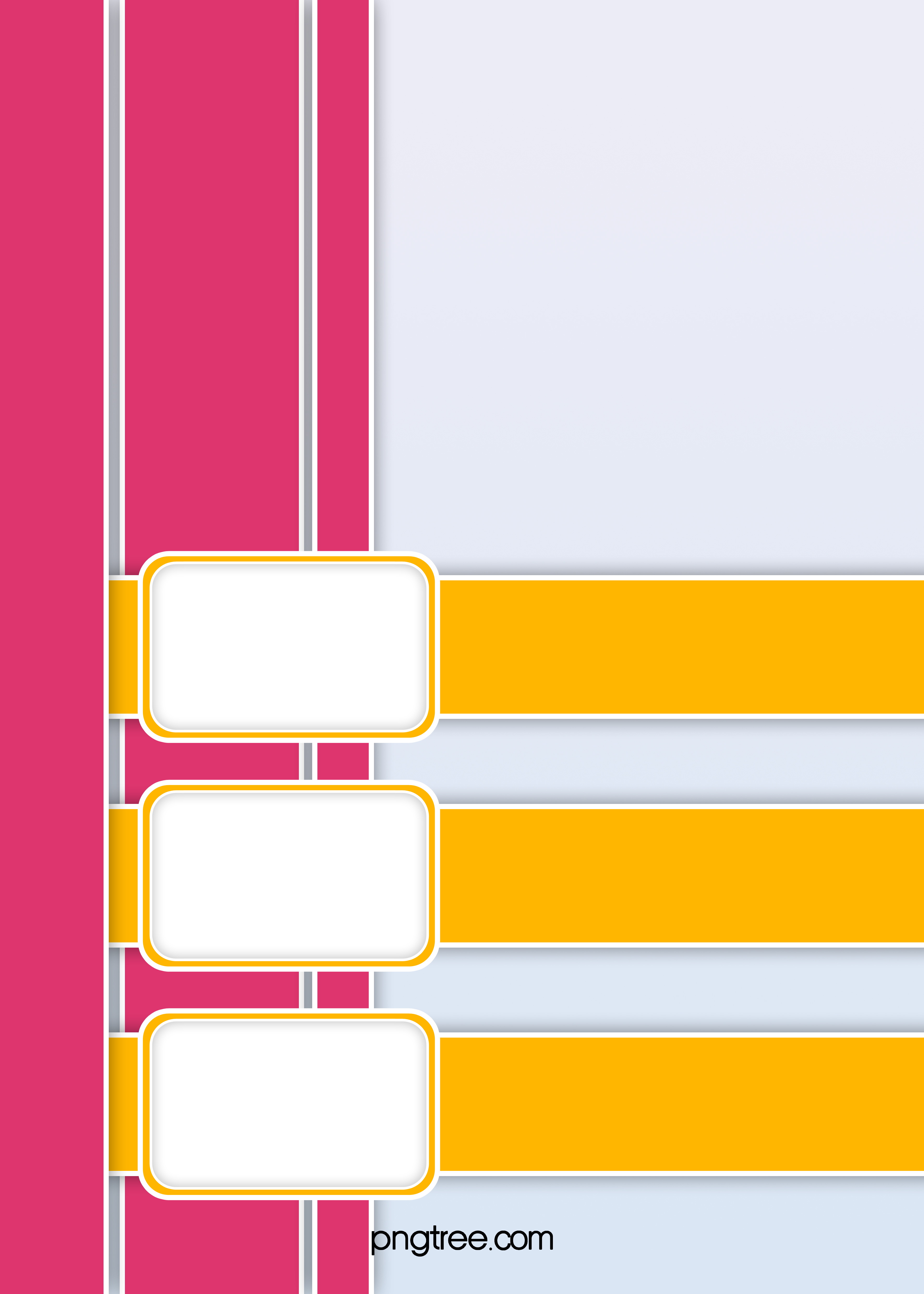 pngtree.com